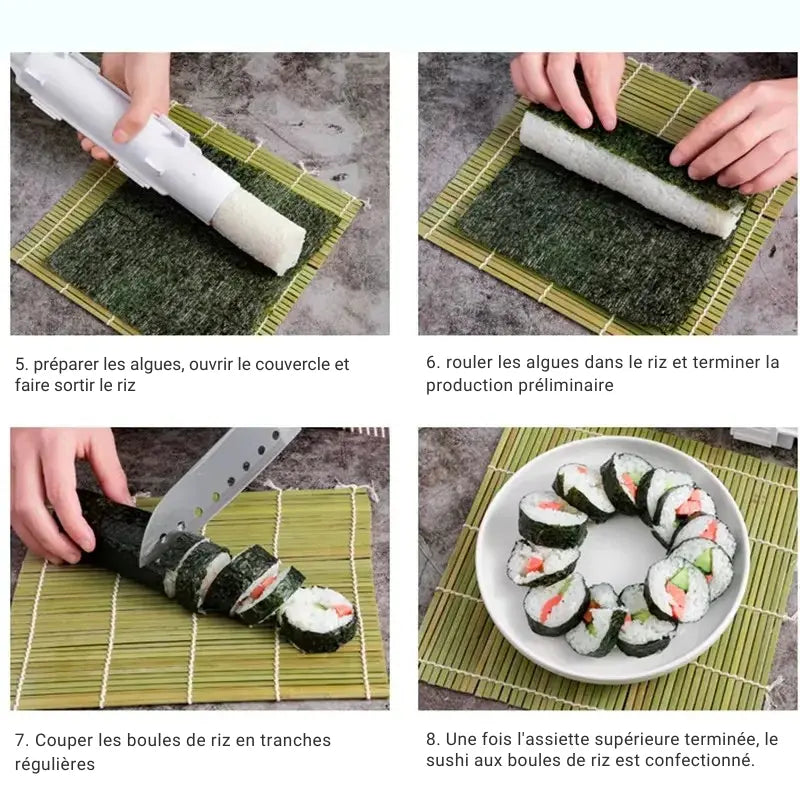 5. préparer les algues, ouvrir le couvercle et faire sortir le riz

6. rouler les algues dans le riz et terminer la production préliminaire

7. Couper les boules de riz en tranches régulières

8. Une fois l'assiette supérieure terminée, le sushi aux boules de riz est confectionné.